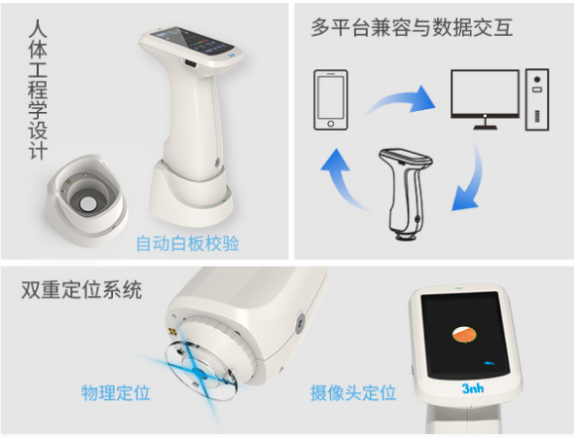 人体工程学设计

自动白板校验

多平台兼容与数据交互

双重定位系统

物理定位

摄像头定位

3nh